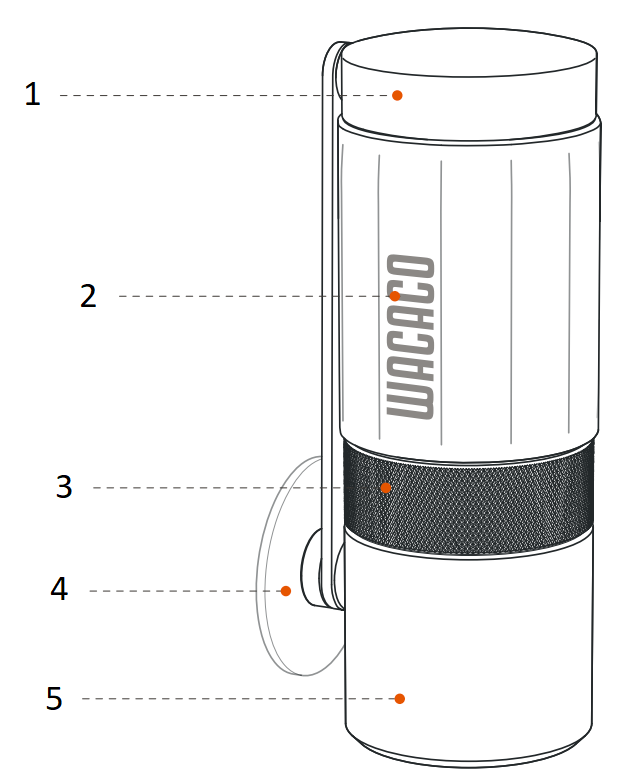 1
2
WACACO
3
4
5