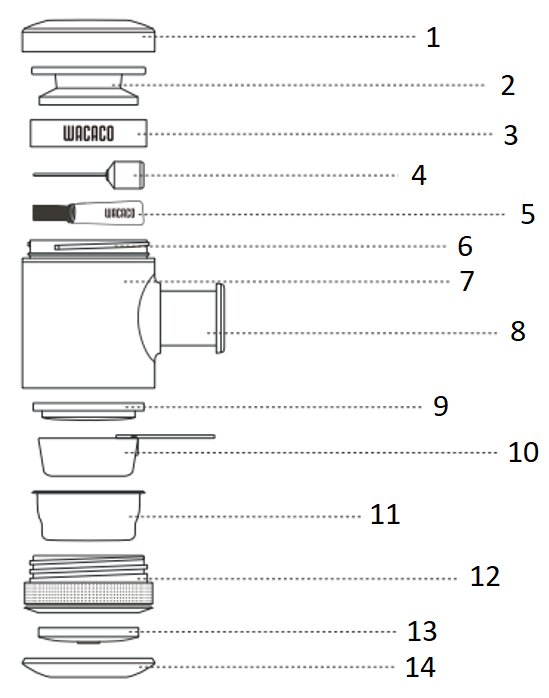 1
2
WACACO
3
4
WACACO
5
6
7
8
9
10
11
12
13
14